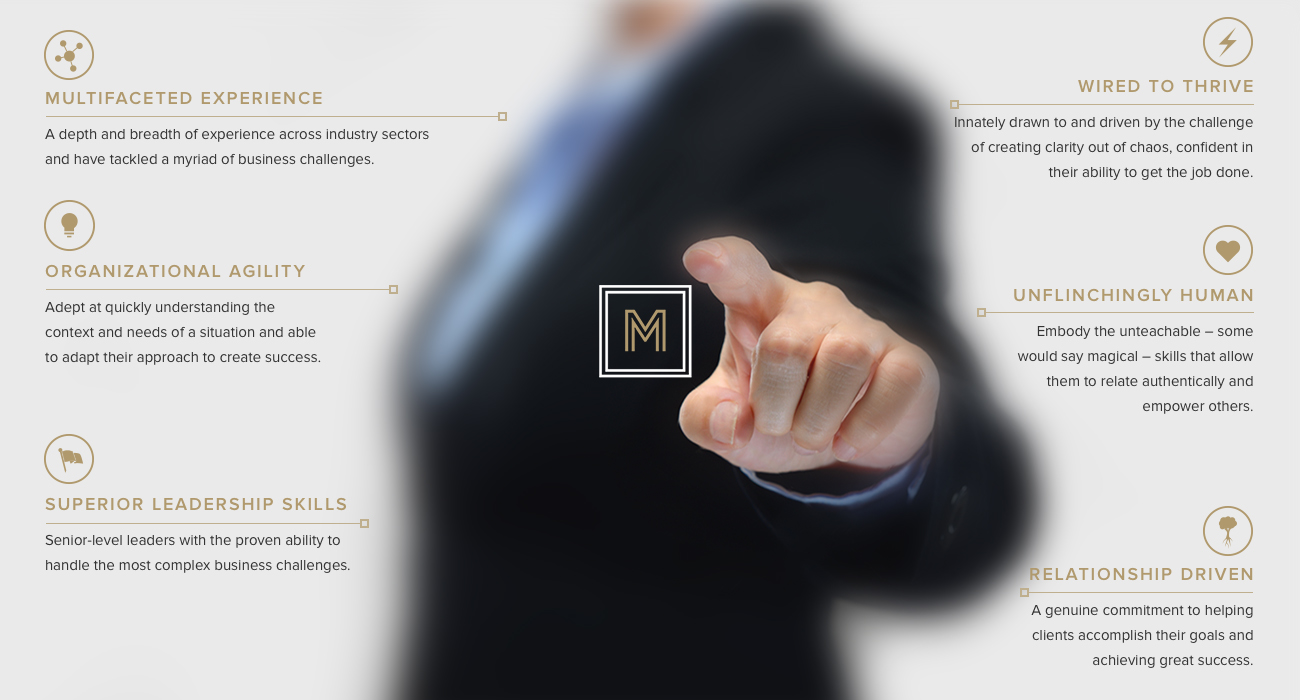 MULTIFACETED EXPERIENCE

A depth and breadth of experience across industry sectors and have tackled a myriad of business challenges.

ORGANIZATIONAL AGILITY

Adept at quickly understanding the context and needs of a situation and able to adapt their approach to create success.

SUPERIOR LEADERSHIP SKILLS

Senior-level leaders with the proven ability to handle the most complex business challenges.

M

WIRED TO THRIVE

Innately drawn to and driven by the challenge of creating clarity out of chaos, confident in their ability to get the job done.

UNFLINCHINGLY HUMAN

Embody the unteachable – some would say magical – skills that allow them to relate authentically and empower others.

RELATIONSHIP DRIVEN

A genuine commitment to helping clients accomplish their goals and achieving great success.