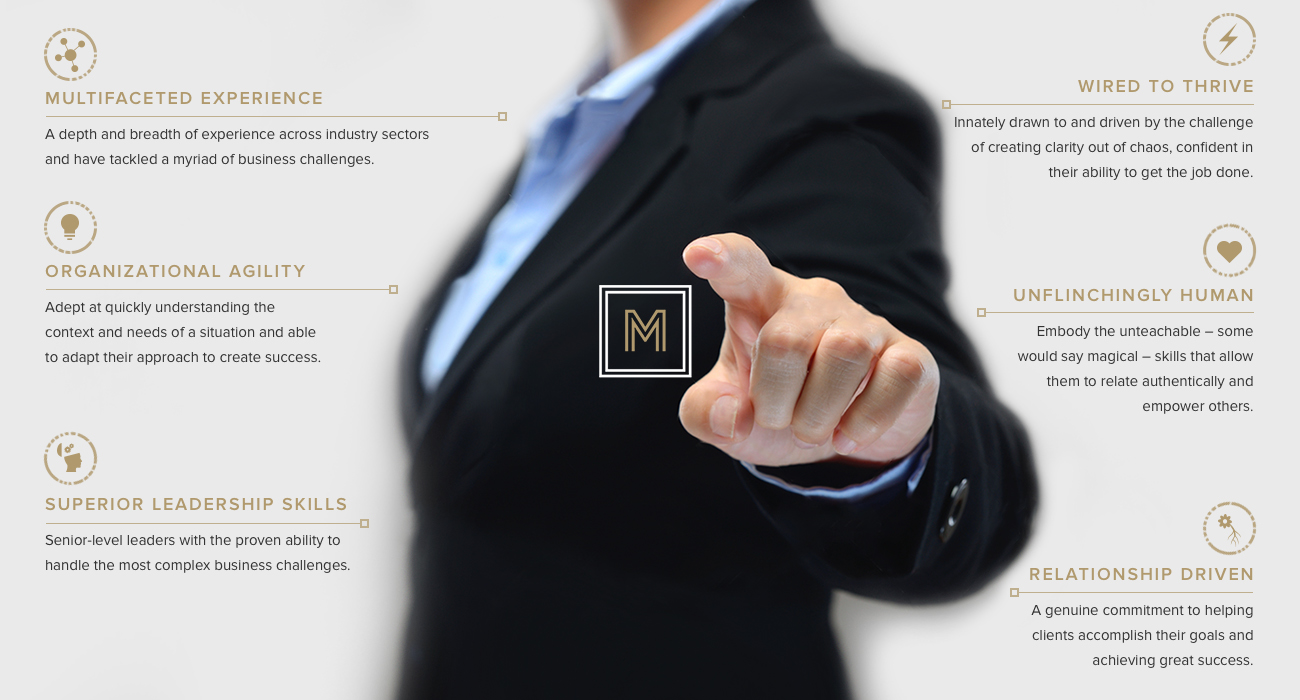 MULTIFACETED EXPERIENCE

A depth and breadth of experience across industry sectors and have tackled a myriad of business challenges.

ORGANIZATIONAL AGILITY

Adept at quickly understanding the context and needs of a situation and able to adapt their approach to create success.

SUPERIOR LEADERSHIP SKILLS

Senior-level leaders with the proven ability to handle the most complex business challenges.

M

WIRED TO THRIVE

Innately drawn to and driven by the challenge of creating clarity out of chaos, confident in their ability to get the job done.

UNFLINCHINGLY HUMAN

Embody the unteachable – some would say magical – skills that allow them to relate authentically and empower others.

RELATIONSHIP DRIVEN

A genuine commitment to helping clients accomplish their goals and achieving great success.